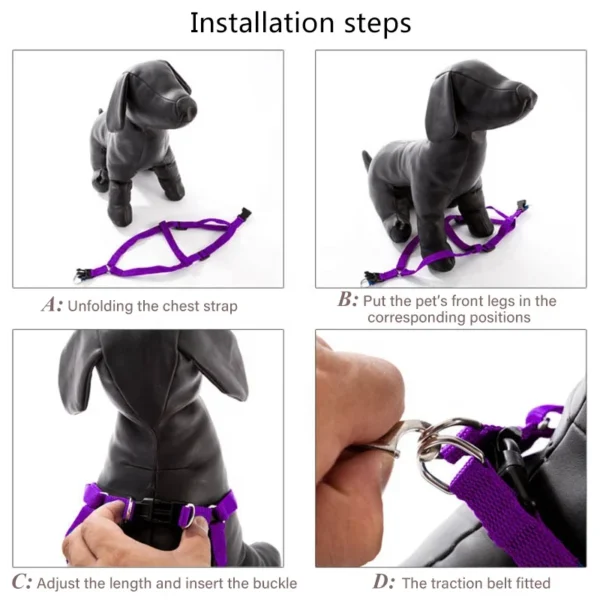 Installation steps

A: Unfolding the chest strap

B: Put the pet's front legs in the corresponding positions

C: Adjust the length and insert the buckle

D: The traction belt fitted