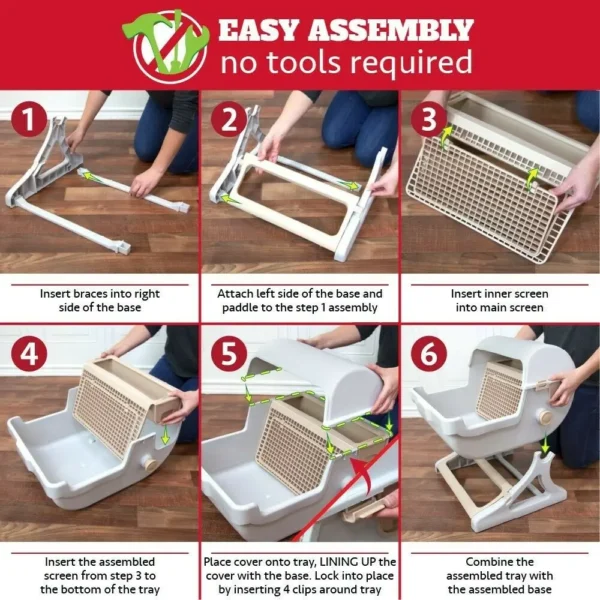 EASY ASSEMBLY
no tools required

1
Insert braces into right side of the base

2
Attach left side of the base and paddle to the step 1 assembly

3
Insert inner screen into main screen

4
Insert the assembled screen from step 3 to the bottom of the tray

5
Place cover onto tray, LINING UP the cover with the base. Lock into place by inserting 4 clips around tray

6
Combine the assembled tray with the assembled base